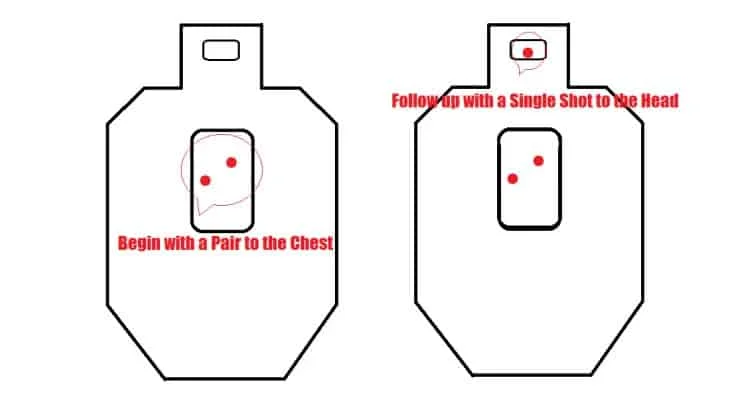 Begin with a Pair to the Chest

Follow up with a Single Shot to the Head