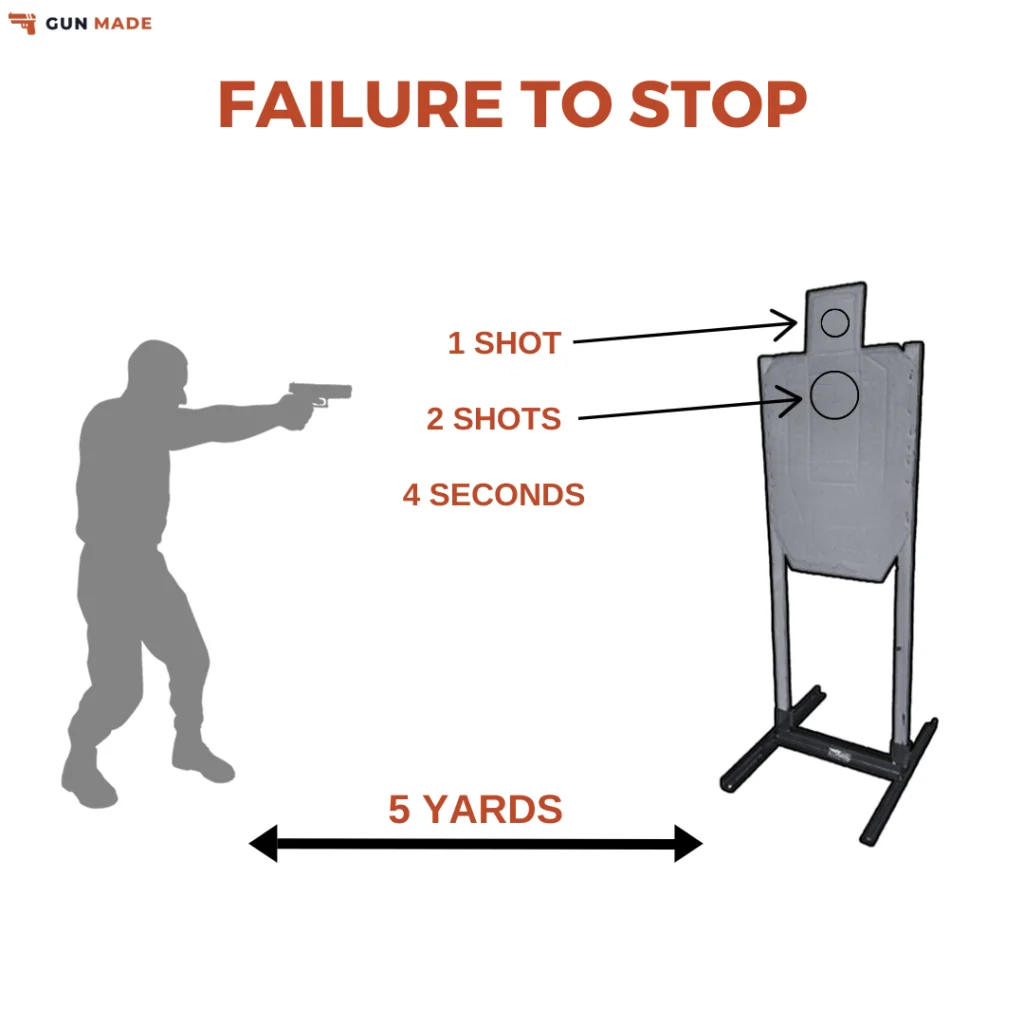 GUN MADE

FAILURE TO STOP

1 SHOT

2 SHOTS

4 SECONDS

5 YARDS